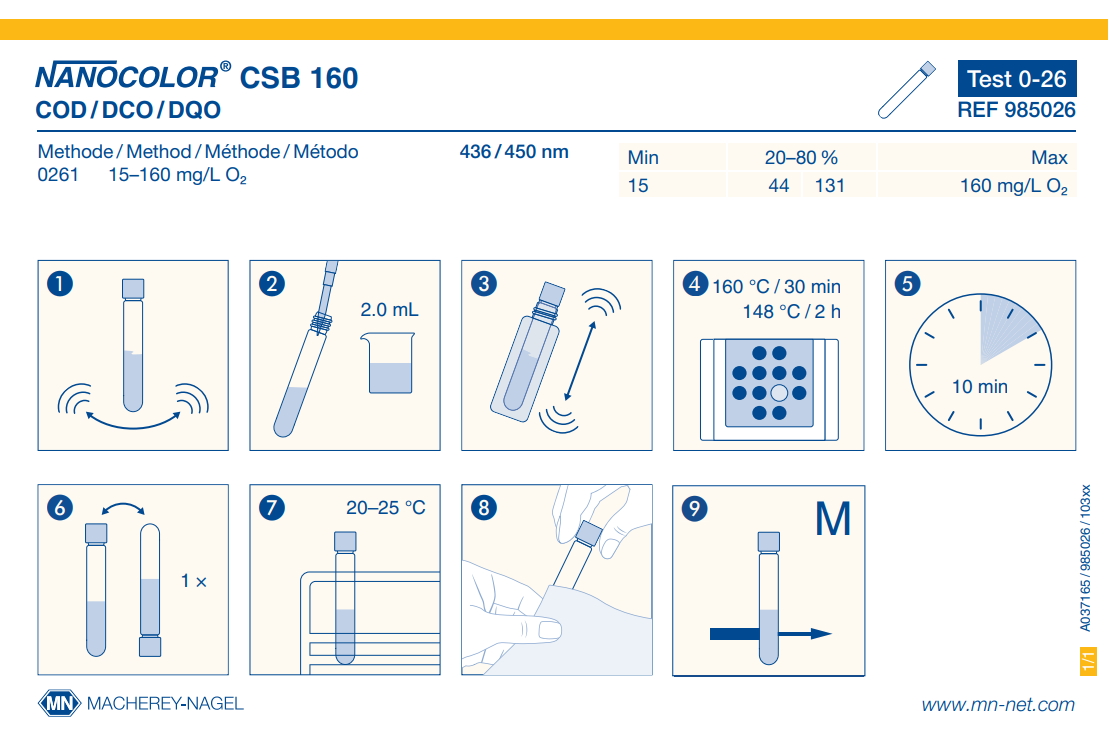 NANOCOLOR® CSB 160
COD / DCO / DQO

Test 0-26
REF 985026

Methode / Method / Méthode / Método
0261 15–160 mg/L $O_2$

436 / 450 nm

| Min | 20–80 % | | Max |
|---|---|---|---|
| 15 | 44 | 131 | 160 mg/L $O_2$ |

1

2
2.0 mL

3

4
160 °C / 30 min
148 °C / 2 h

5
10 min

6
1 ×

7
20–25 °C

8

9
M

A037165 / 985026 / 103xx

1/1

MN MACHEREY-NAGEL

www.mn-net.com