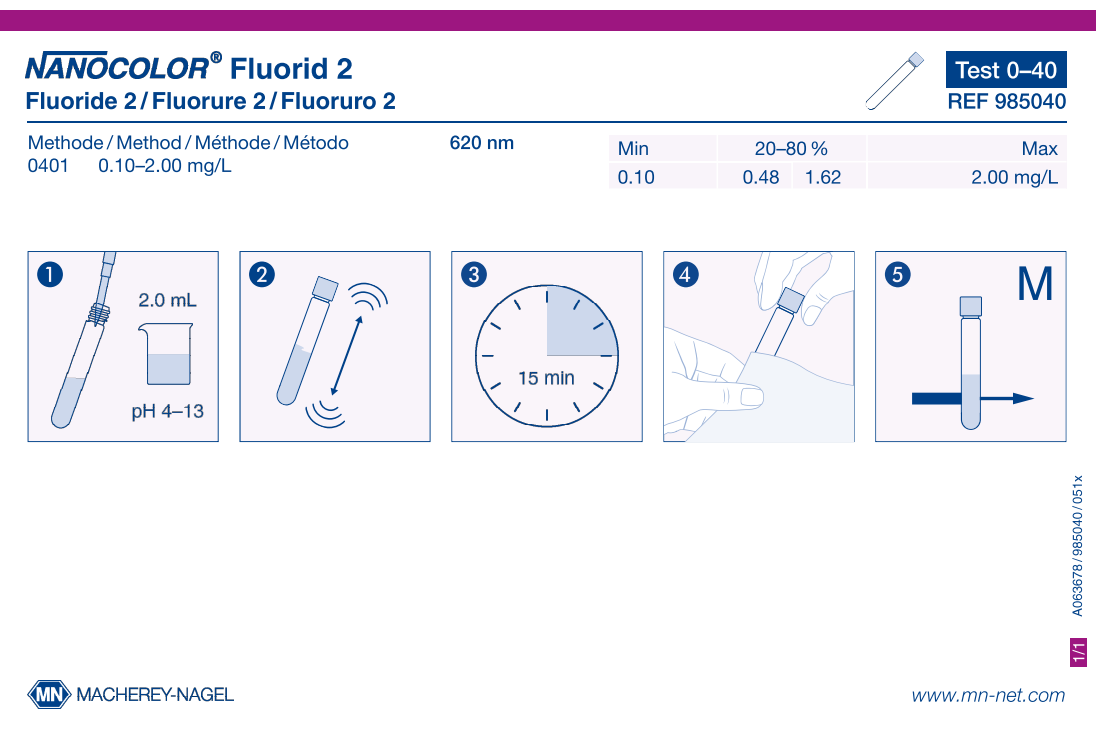 NANOCOLOR® Fluorid 2
Fluoride 2 / Fluorure 2 / Fluoruro 2

Test 0–40
REF 985040

Methode / Method / Méthode / Método
0401 0.10–2.00 mg/L

620 nm

| Min | 20–80 % | | Max |
|---|---|---|---|
| 0.10 | 0.48 | 1.62 | 2.00 mg/L |

1
2.0 mL
pH 4–13

2

3
15 min

4

5
M

A063678 / 985040 / 051x

1/1

MN MACHEREY-NAGEL

www.mn-net.com