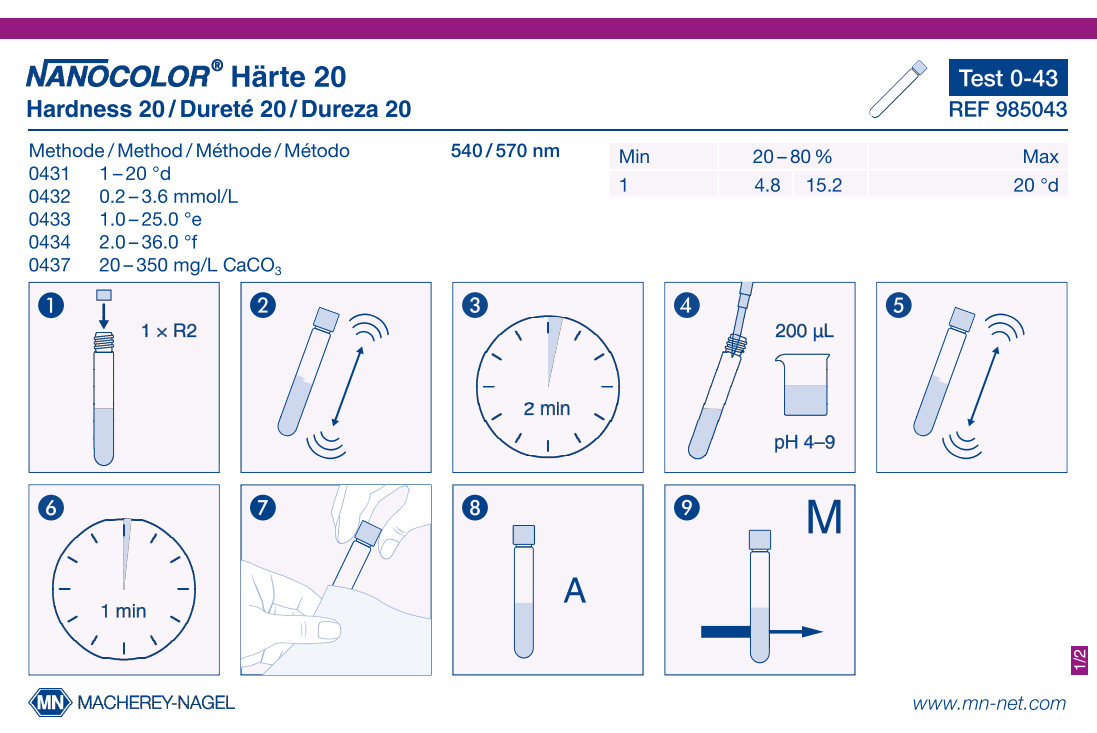 NANOCOLOR® Härte 20
Hardness 20 / Dureté 20 / Dureza 20

Test 0-43
REF 985043

Methode / Method / Méthode / Método
0431 1 – 20 °d
0432 0.2 – 3.6 mmol/L
0433 1.0 – 25.0 °e
0434 2.0 – 36.0 °f
0437 20 – 350 mg/L $CaCO_3$

540 / 570 nm

| Min | 20 – 80 % | | Max |
|---|---|---|---|
| 1 | 4.8 | 15.2 | 20 °d |

1
1 × R2

2

3
2 min

4
200 µL
pH 4–9

5

6
1 min

7

8
A

9
M

1/2

MN MACHEREY-NAGEL

www.mn-net.com