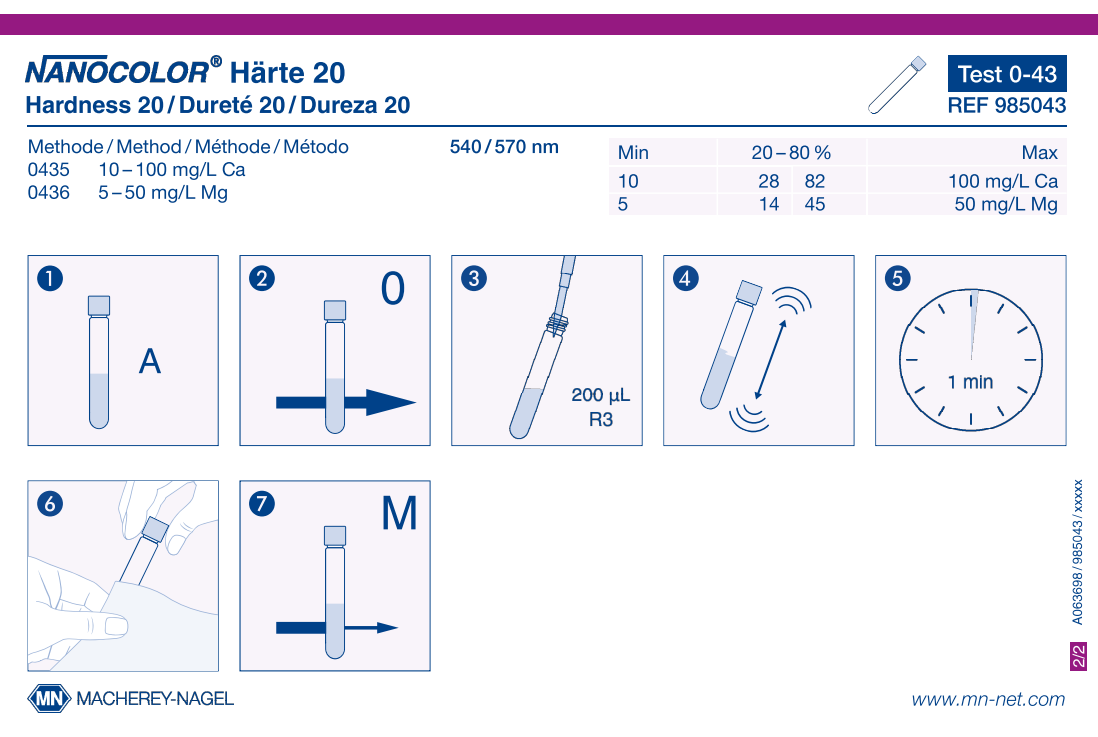 NANOCOLOR® Härte 20
Hardness 20 / Dureté 20 / Dureza 20

Test 0-43
REF 985043

Methode / Method / Méthode / Método
0435 10 – 100 mg/L Ca
0436 5 – 50 mg/L Mg

540 / 570 nm

| Min | 20 – 80 % | | Max |
|---|---|---|---|
| 10 | 28 | 82 | 100 mg/L Ca |
| 5 | 14 | 45 | 50 mg/L Mg |

1 A

2 0

3 200 µL R3

4

5 1 min

6

7 M

A063698 / 985043 / xxxxx

2/2

MN MACHEREY-NAGEL

www.mn-net.com