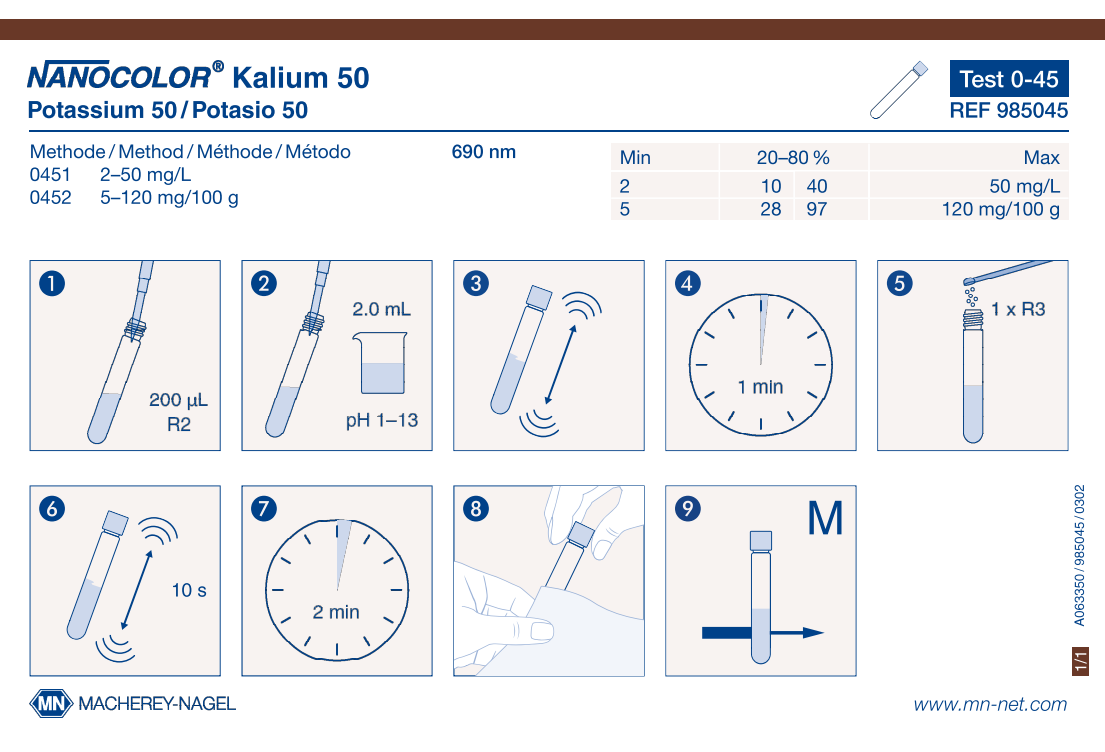 NANOCOLOR® Kalium 50
Potassium 50 / Potasio 50

Test 0-45
REF 985045

Methode / Method / Méthode / Método
0451 2–50 mg/L
0452 5–120 mg/100 g

690 nm

| Min | 20–80 % | | Max |
|---|---|---|---|
| 2 | 10 | 40 | 50 mg/L |
| 5 | 28 | 97 | 120 mg/100 g |

1
200 µL
R2

2
2.0 mL
pH 1–13

3

4
1 min

5
1 x R3

6
10 s

7
2 min

8

9
M

A063350 / 985045 / 0302

1/1

MN MACHEREY-NAGEL

www.mn-net.com