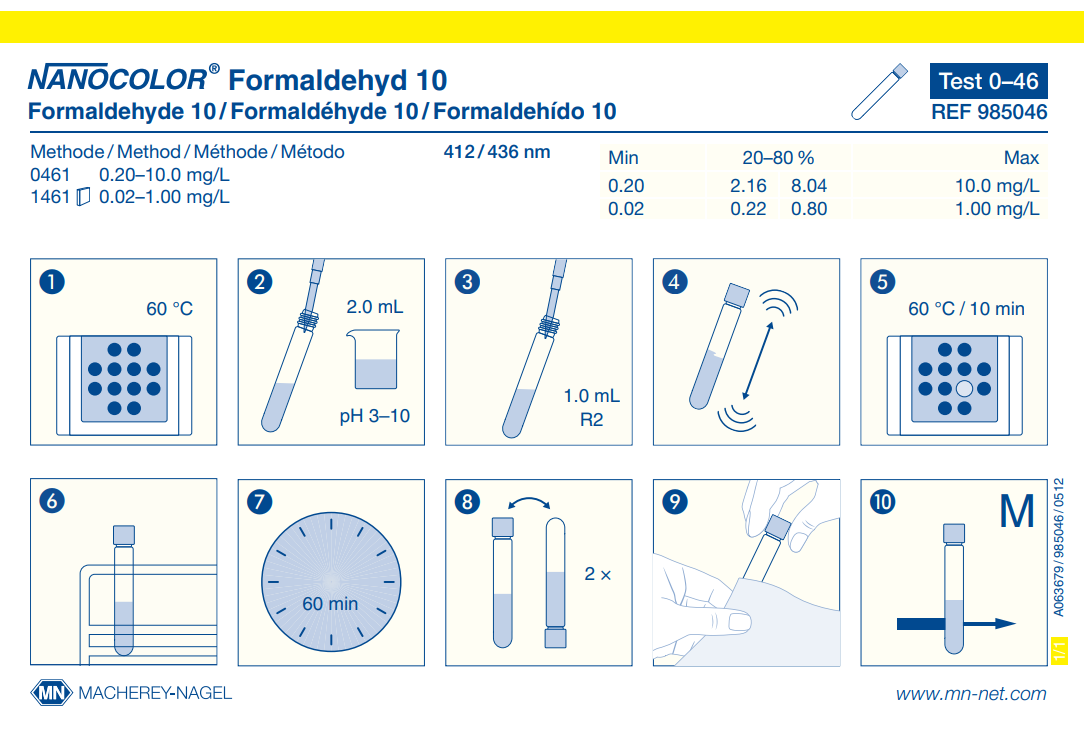 NANOCOLOR® Formaldehyd 10
Formaldehyde 10 / Formaldéhyde 10 / Formaldehído 10

Test 0–46
REF 985046

Methode / Method / Méthode / Método
0461 0.20–10.0 mg/L
1461 0.02–1.00 mg/L

412 / 436 nm

| Min | 20–80 % | | Max |
|---|---|---|---|
| 0.20 | 2.16 | 8.04 | 10.0 mg/L |
| 0.02 | 0.22 | 0.80 | 1.00 mg/L |

1
60 °C

2
2.0 mL
pH 3–10

3
1.0 mL
R2

4

5
60 °C / 10 min

6

7
60 min

8
2 ×

9

10
M

A063679 / 985046 / 0512

1/1

MN MACHEREY-NAGEL

www.mn-net.com