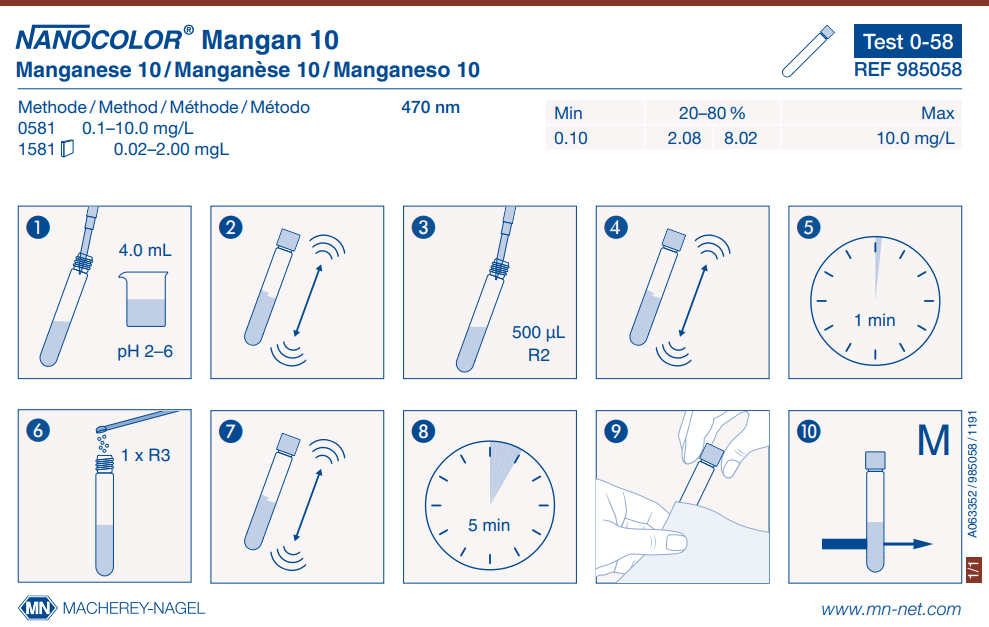 NANOCOLOR® Mangan 10
Manganese 10 / Manganèse 10 / Manganeso 10

Test 0-58
REF 985058

Methode / Method / Méthode / Método 470 nm
0581 0.1–10.0 mg/L
1581 0.02–2.00 mgL

| Min | 20–80 % | | Max |
|---|---|---|---|
| 0.10 | 2.08 | 8.02 | 10.0 mg/L |

1 4.0 mL pH 2–6
2
3 500 µL R2
4
5 1 min
6 1 x R3
7
8 5 min
9
10 M

A063352 / 985058 / 1191
1/1

MN MACHEREY-NAGEL
www.mn-net.com