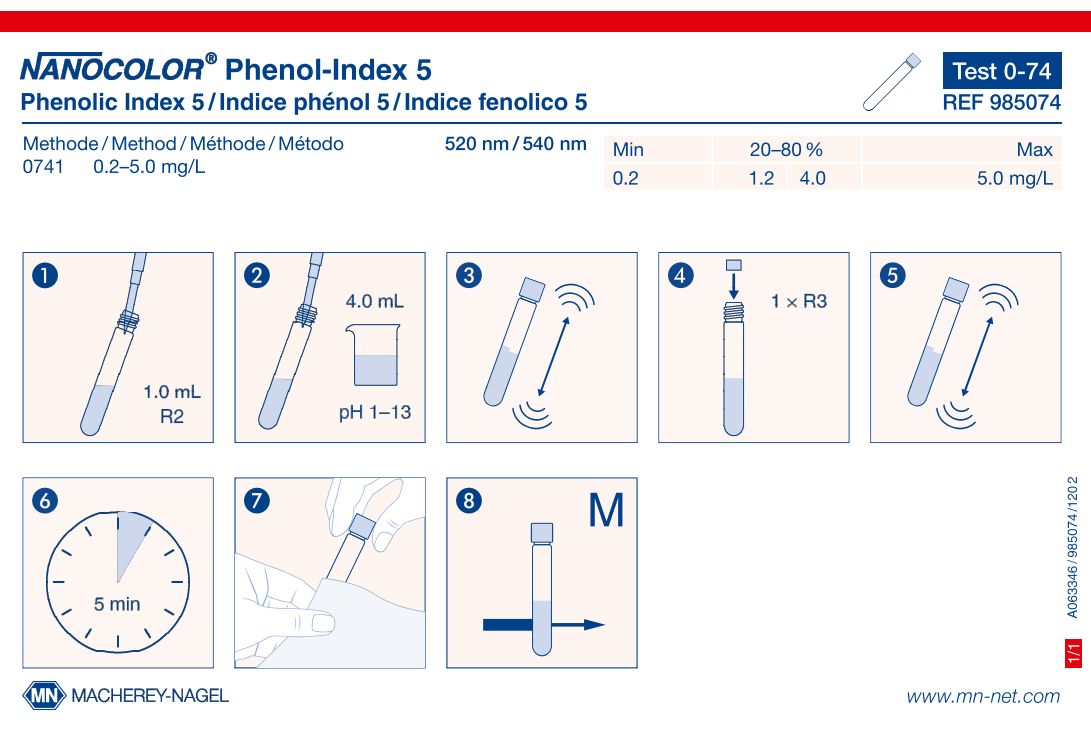 NANOCOLOR® Phenol-Index 5

Phenolic Index 5 / Indice phénol 5 / Indice fenolico 5

Test 0-74
REF 985074

Methode / Method / Méthode / Método
0741 0.2–5.0 mg/L

520 nm / 540 nm

| Min | 20–80 % | | Max |
|---|---|---|---|
| 0.2 | 1.2 | 4.0 | 5.0 mg/L |

1
1.0 mL
R2

2
4.0 mL
pH 1–13

3

4
1 × R3

5

6
5 min

7

8
M

A063346 / 985074 / 1202

1/1

MN MACHEREY-NAGEL

www.mn-net.com