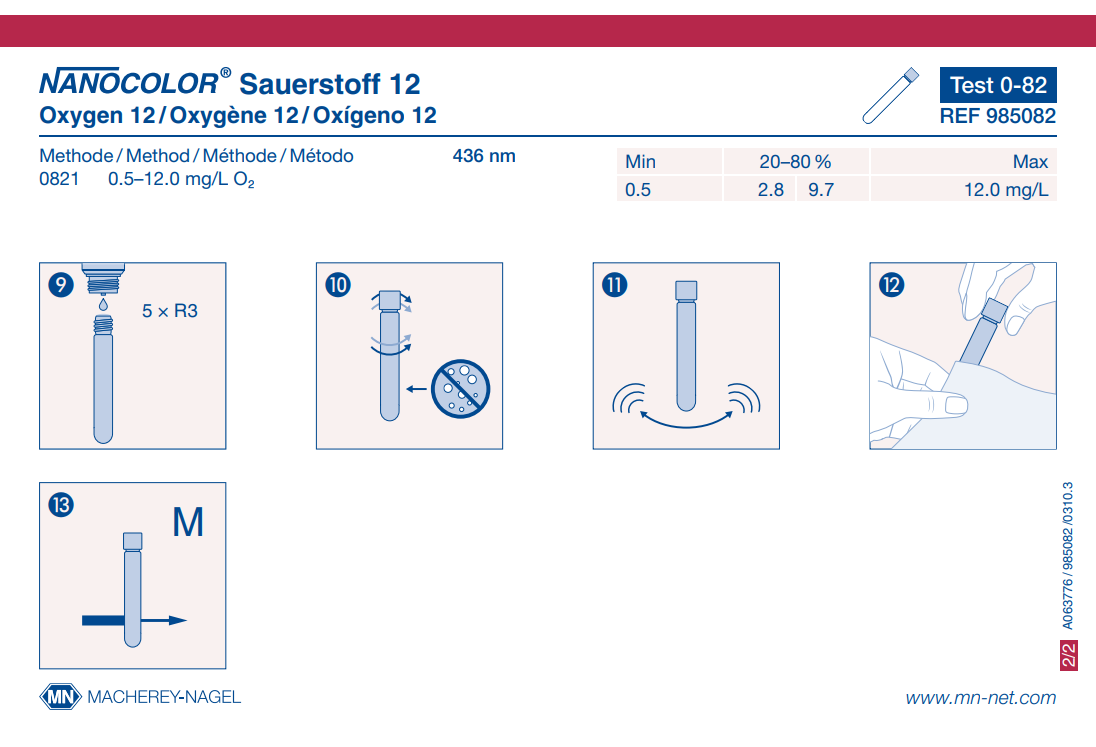 NANOCOLOR® Sauerstoff 12
Oxygen 12 / Oxygène 12 / Oxígeno 12

Test 0-82
REF 985082

Methode / Method / Méthode / Método 436 nm
0821 0.5–12.0 mg/L $O_2$

| Min | 20–80 % | | Max |
|---|---|---|---|
| 0.5 | 2.8 | 9.7 | 12.0 mg/L |

9
5 × R3

10

11

12

13
M

A063776 / 985082 / 0310.3

2/2

MN MACHEREY-NAGEL

www.mn-net.com