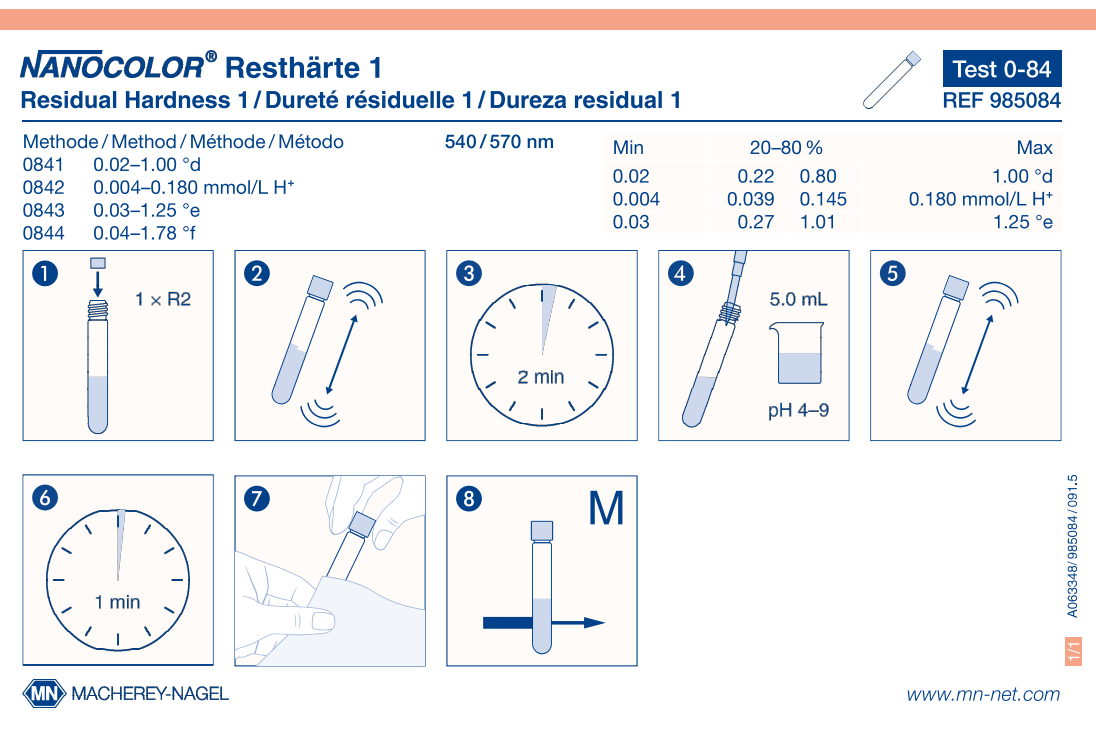 NANOCOLOR® Resthärte 1
Residual Hardness 1 / Dureté résiduelle 1 / Dureza residual 1

Test 0-84
REF 985084

Methode / Method / Méthode / Método
0841 0.02–1.00 °d
0842 0.004–0.180 mmol/L H⁺
0843 0.03–1.25 °e
0844 0.04–1.78 °f

540 / 570 nm

| Min | 20–80 % | | Max |
|---|---|---|---|
| 0.02 | 0.22 | 0.80 | 1.00 °d |
| 0.004 | 0.039 | 0.145 | 0.180 mmol/L H⁺ |
| 0.03 | 0.27 | 1.01 | 1.25 °e |

1
1 × R2

2

3
2 min

4
5.0 mL
pH 4–9

5

6
1 min

7

8
M

A063348 / 985084 / 091.5

1/1

MN MACHEREY-NAGEL

www.mn-net.com