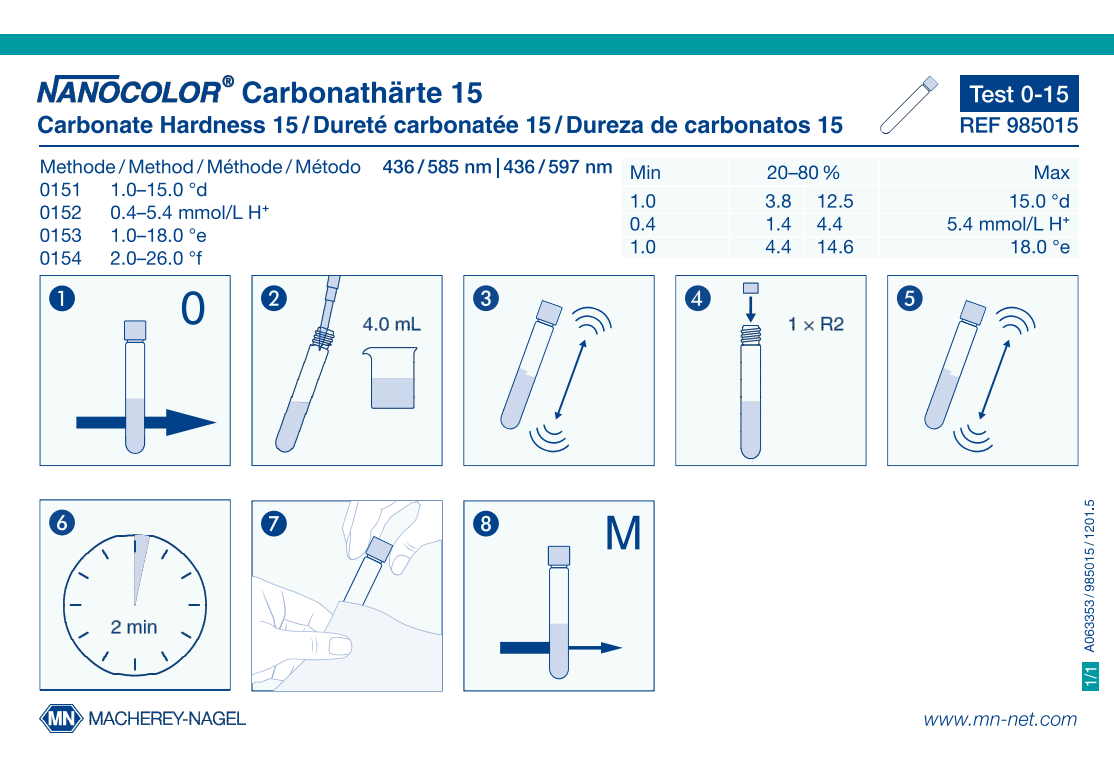 NANOCOLOR® Carbonathärte 15
Carbonate Hardness 15 / Dureté carbonatée 15 / Dureza de carbonatos 15

Test 0-15
REF 985015

Methode / Method / Méthode / Método 436 / 585 nm | 436 / 597 nm
0151 1.0–15.0 °d
0152 0.4–5.4 mmol/L H⁺
0153 1.0–18.0 °e
0154 2.0–26.0 °f

| Min | 20–80 % | | Max |
|---|---|---|---|
| 1.0 | 3.8 | 12.5 | 15.0 °d |
| 0.4 | 1.4 | 4.4 | 5.4 mmol/L H⁺ |
| 1.0 | 4.4 | 14.6 | 18.0 °e |

1 0

2 4.0 mL

3

4 1 × R2

5

6 2 min

7

8 M

1/1 A063353 / 985015 / 1201.5

MN MACHEREY-NAGEL

www.mn-net.com