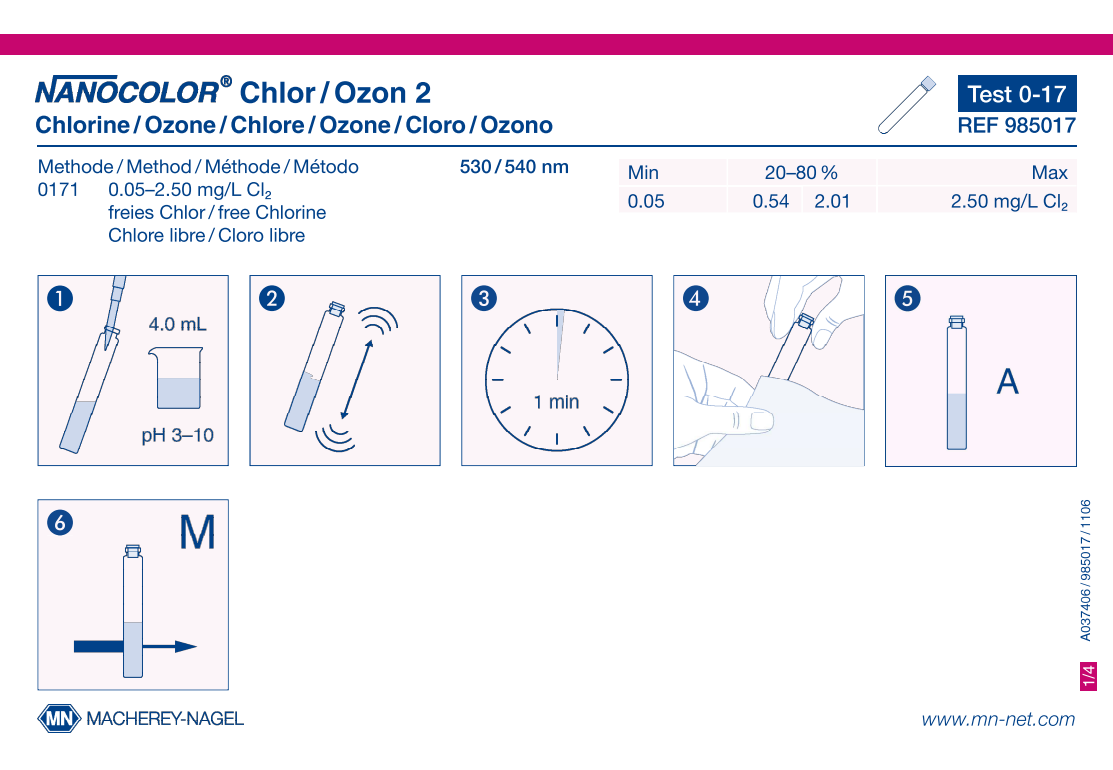 NANOCOLOR® Chlor / Ozon 2
Chlorine / Ozone / Chlore / Ozone / Cloro / Ozono

Test 0-17
REF 985017

Methode / Method / Méthode / Método
0171 0.05–2.50 mg/L $Cl_2$
freies Chlor / free Chlorine
Chlore libre / Cloro libre

530 / 540 nm

| Min | 20–80 % | | Max |
|---|---|---|---|
| 0.05 | 0.54 | 2.01 | 2.50 mg/L $Cl_2$ |

1
4.0 mL
pH 3–10

2

3
1 min

4

5
A

6
M

A037406 / 985017 / 1106

1/4

MN MACHEREY-NAGEL

www.mn-net.com