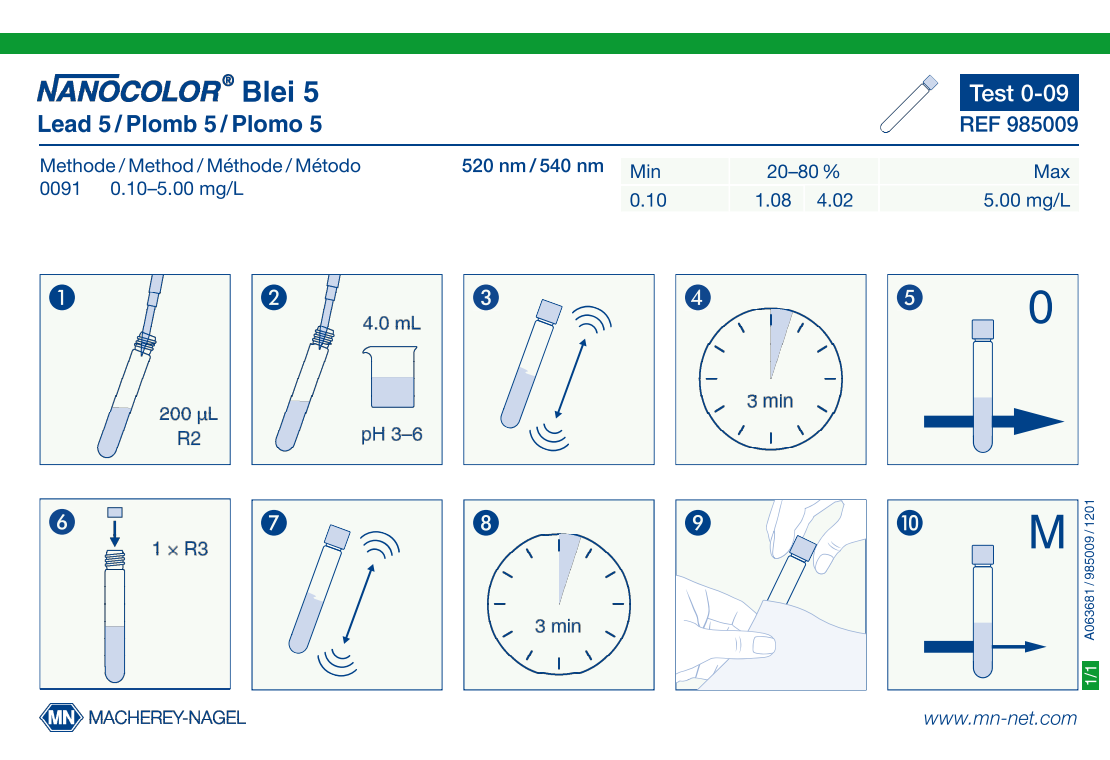 NANOCOLOR® Blei 5
Lead 5 / Plomb 5 / Plomo 5

Test 0-09
REF 985009

Methode / Method / Méthode / Método
0091 0.10–5.00 mg/L

520 nm / 540 nm

| Min | 20–80 % | | Max |
|---|---|---|---|
| 0.10 | 1.08 | 4.02 | 5.00 mg/L |

1
200 µL
R2

2
4.0 mL
pH 3–6

3

4
3 min

5
0

6
1 × R3

7

8
3 min

9

10
M

A063681 / 985009 / 1201

1/1

MN MACHEREY-NAGEL

www.mn-net.com