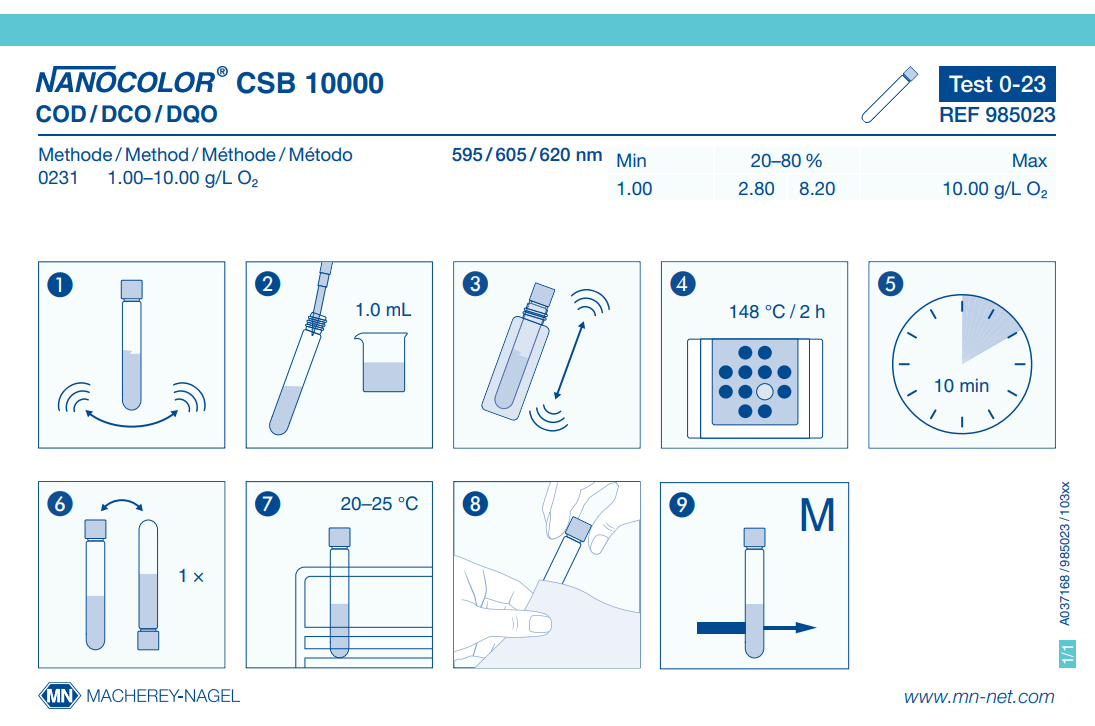 NANOCOLOR® CSB 10000
COD / DCO / DQO

Test 0-23
REF 985023

Methode / Method / Méthode / Método
0231 1.00–10.00 g/L $O_2$

595 / 605 / 620 nm

| Min | 20–80 % | | Max |
|---|---|---|---|
| 1.00 | 2.80 | 8.20 | 10.00 g/L $O_2$ |

1

2 1.0 mL

3

4 148 °C / 2 h

5 10 min

6 1 ×

7 20–25 °C

8

9 M

A037168 / 985023 / 103xx

1/1

MN MACHEREY-NAGEL

www.mn-net.com