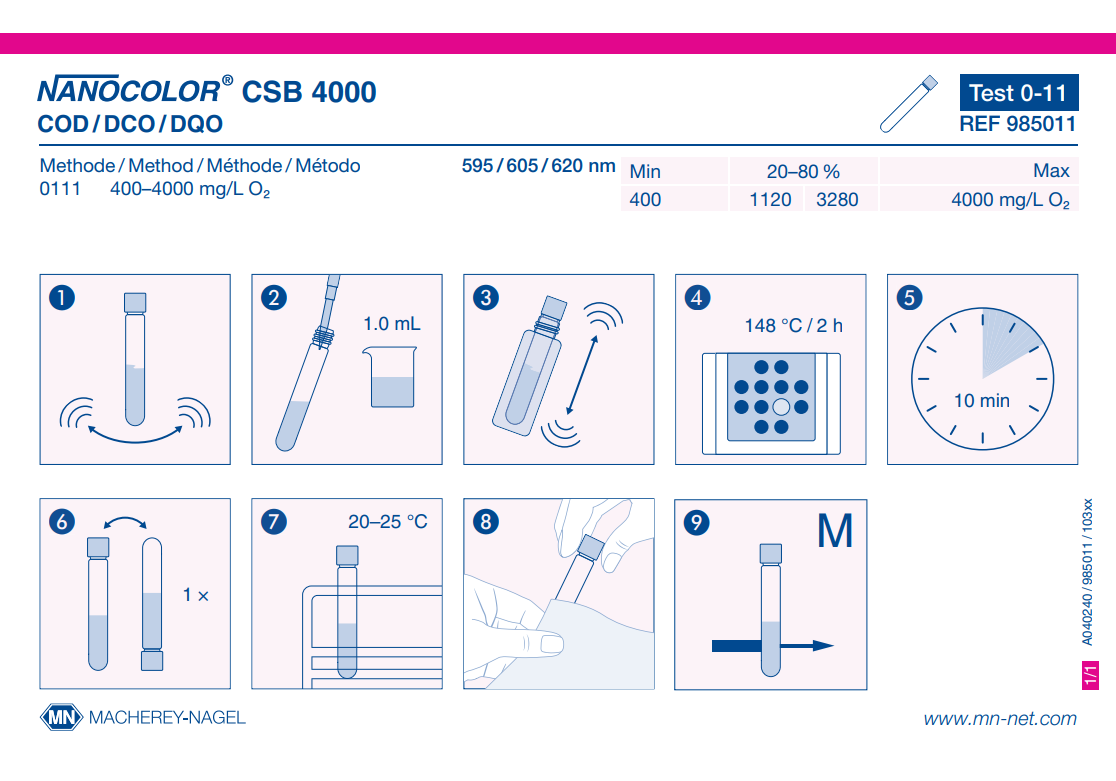 NANOCOLOR® CSB 4000
COD / DCO / DQO

Test 0-11
REF 985011

Methode / Method / Méthode / Método
0111 400–4000 mg/L $O_2$

595 / 605 / 620 nm

| Min | 20–80 % | | Max |
|---|---|---|---|
| 400 | 1120 | 3280 | 4000 mg/L $O_2$ |

1

2 1.0 mL

3

4 148 °C / 2 h

5 10 min

6 1 ×

7 20–25 °C

8

9 M

A040240 / 985011 / 103xx

1/1

MN MACHEREY-NAGEL

www.mn-net.com