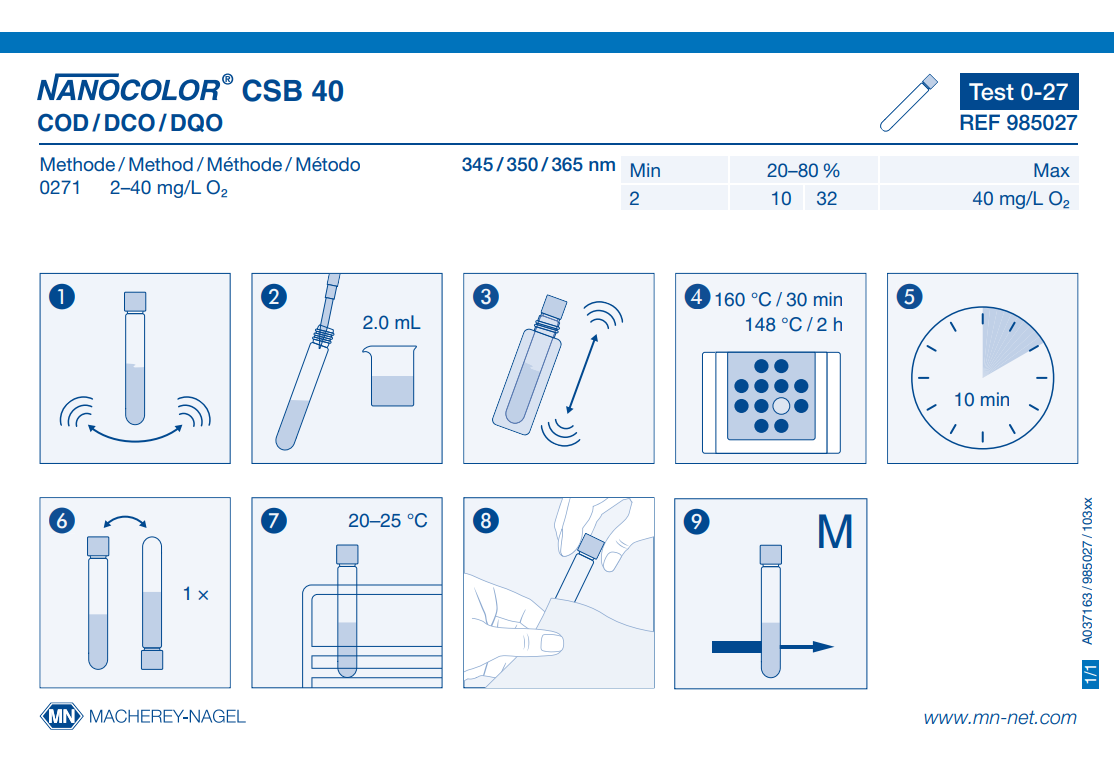 NANOCOLOR® CSB 40
COD / DCO / DQO

Test 0-27
REF 985027

Methode / Method / Méthode / Método
0271 2–40 mg/L $O_2$

345 / 350 / 365 nm

| Min | 20–80 % | | Max |
|---|---|---|---|
| 2 | 10 | 32 | 40 mg/L $O_2$ |

1

2 2.0 mL

3

4 160 °C / 30 min 148 °C / 2 h

5 10 min

6 1 ×

7 20–25 °C

8

9 M

A037163 / 985027 / 103xx

1/1

MN MACHEREY-NAGEL

www.mn-net.com