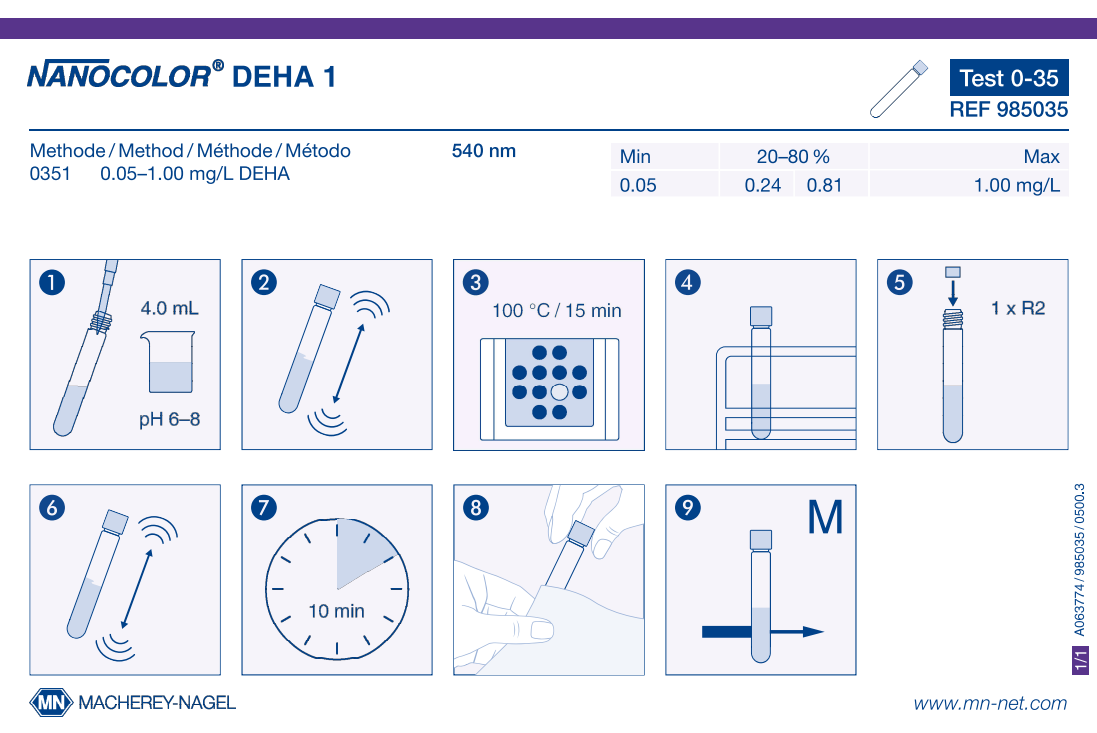 NANOCOLOR® DEHA 1

Test 0-35
REF 985035

Methode / Method / Méthode / Método
0351 0.05–1.00 mg/L DEHA

540 nm

| Min | 20–80 % | | Max |
|---|---|---|---|
| 0.05 | 0.24 | 0.81 | 1.00 mg/L |

1
4.0 mL
pH 6–8

2

3
100 °C / 15 min

4

5
1 x R2

6

7
10 min

8

9
M

A063774 / 985035 / 0500.3

1/1

MN MACHEREY-NAGEL

www.mn-net.com