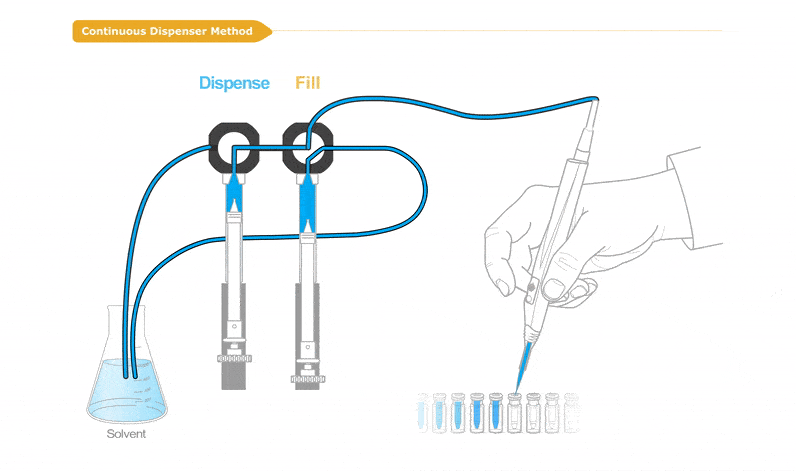 Continuous Dispenser Method

Dispense Fill

Solvent