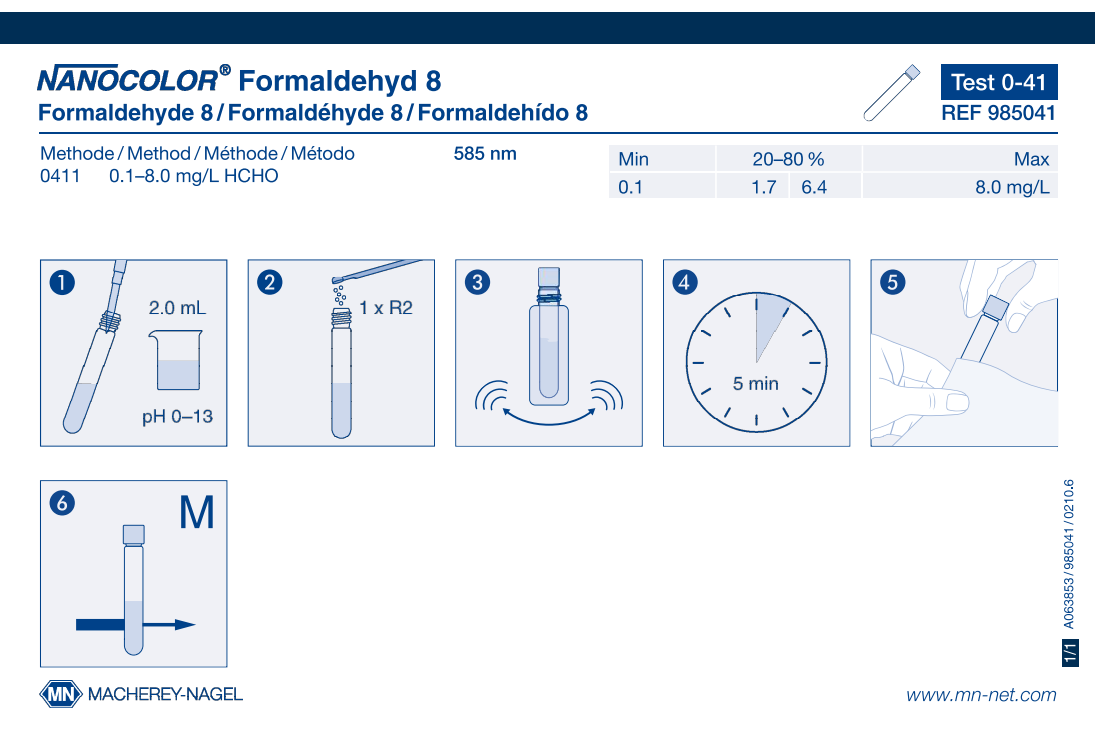 NANOCOLOR® Formaldehyd 8
Formaldehyde 8 / Formaldéhyde 8 / Formaldehído 8

Test 0-41
REF 985041

Methode / Method / Méthode / Método
0411 0.1–8.0 mg/L HCHO

585 nm

| Min | 20–80 % | | Max |
|---|---|---|---|
| 0.1 | 1.7 | 6.4 | 8.0 mg/L |

1
2.0 mL
pH 0–13

2
1 x R2

3

4
5 min

5

6
M

1/1 A063853 / 985041 / 0210.6

MN MACHEREY-NAGEL

www.mn-net.com