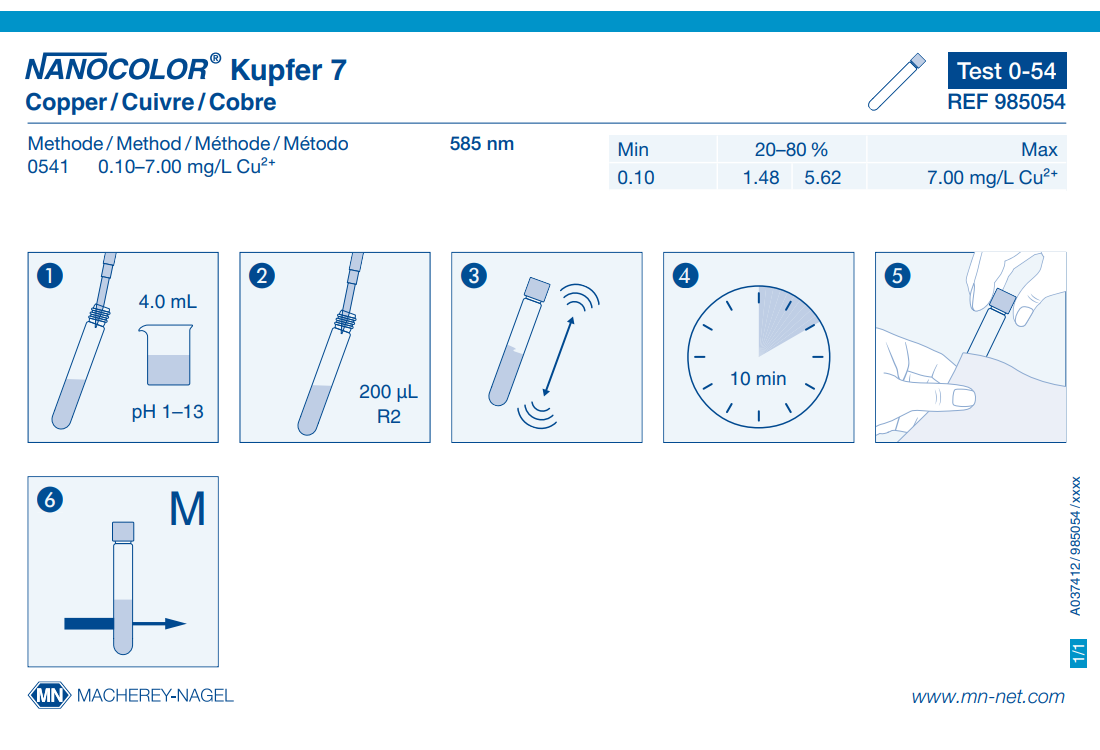 NANOCOLOR® Kupfer 7
Copper / Cuivre / Cobre

Test 0-54
REF 985054

Methode / Method / Méthode / Método
0541 0.10–7.00 mg/L $Cu^{2+}$

585 nm

| Min | 20–80 % | | Max |
|---|---|---|---|
| 0.10 | 1.48 | 5.62 | 7.00 mg/L $Cu^{2+}$ |

1
4.0 mL
pH 1–13

2
200 µL
R2

3

4
10 min

5

6
M

A037412 / 985054 / xxxx

1/1

MN MACHEREY-NAGEL

www.mn-net.com