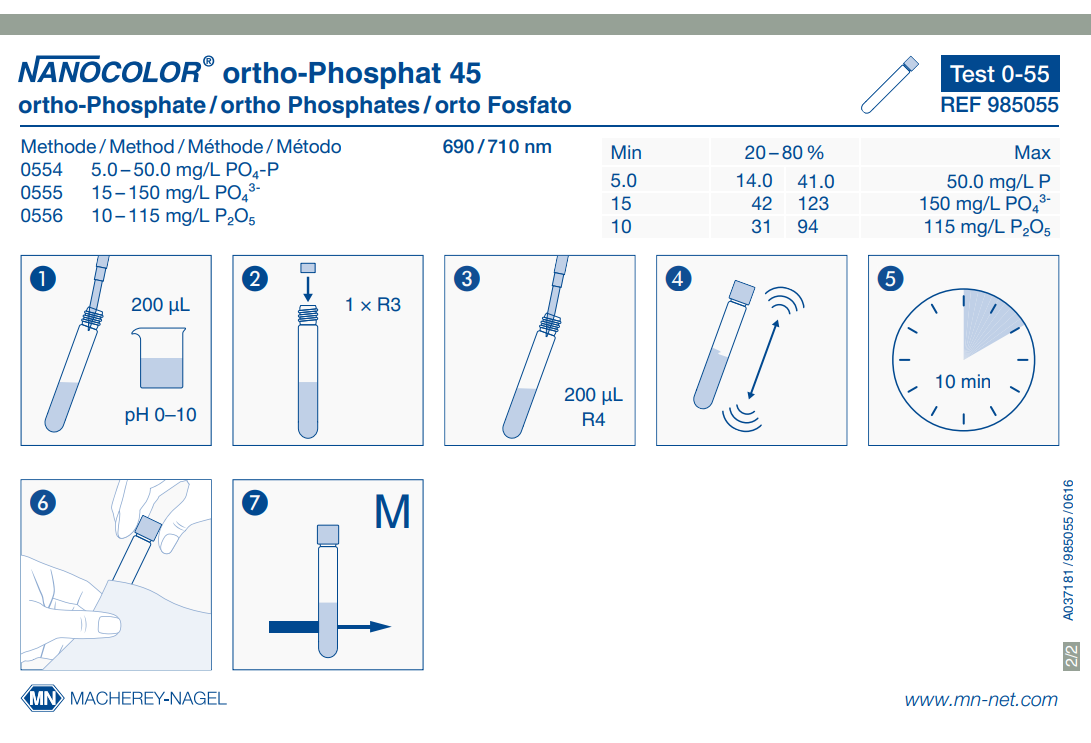 NANOCOLOR® ortho-Phosphat 45
ortho-Phosphate / ortho Phosphates / orto Fosfato

Test 0-55
REF 985055

Methode / Method / Méthode / Método
690 / 710 nm

0554 5.0 – 50.0 mg/L $PO_4$-P
0555 15 – 150 mg/L $PO_4^{3-}$
0556 10 – 115 mg/L $P_2O_5$

| Min | 20 – 80 % | | Max |
|---|---|---|---|
| 5.0 | 14.0 | 41.0 | 50.0 mg/L P |
| 15 | 42 | 123 | 150 mg/L $PO_4^{3-}$ |
| 10 | 31 | 94 | 115 mg/L $P_2O_5$ |

1
200 µL
pH 0–10

2
1 × R3

3
200 µL
R4

4

5
10 min

6

7
M

A037181 / 985055 / 0616

2/2

MN MACHEREY-NAGEL

www.mn-net.com