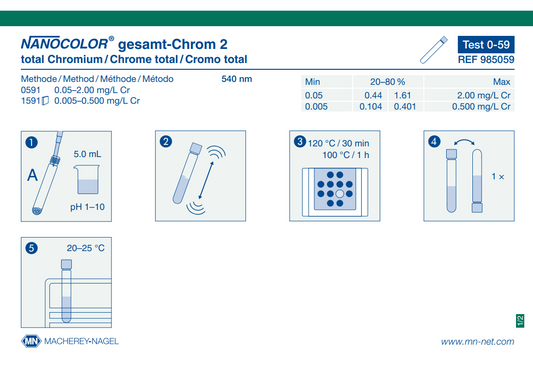 NANOCOLOR® gesamt-Chrom 2
total Chromium / Chrome total / Cromo total

Test 0-59
REF 985059

Methode / Method / Méthode / Método 540 nm
0591 0.05–2.00 mg/L Cr
1591 0.005–0.500 mg/L Cr

| Min | 20–80 % | | Max |
|---|---|---|---|
| 0.05 | 0.44 | 1.61 | 2.00 mg/L Cr |
| 0.005 | 0.104 | 0.401 | 0.500 mg/L Cr |

1
A
5.0 mL
pH 1–10

2

3 120 °C / 30 min
100 °C / 1 h

4
1 ×

5 20–25 °C

1/2

MN MACHEREY-NAGEL

www.mn-net.com