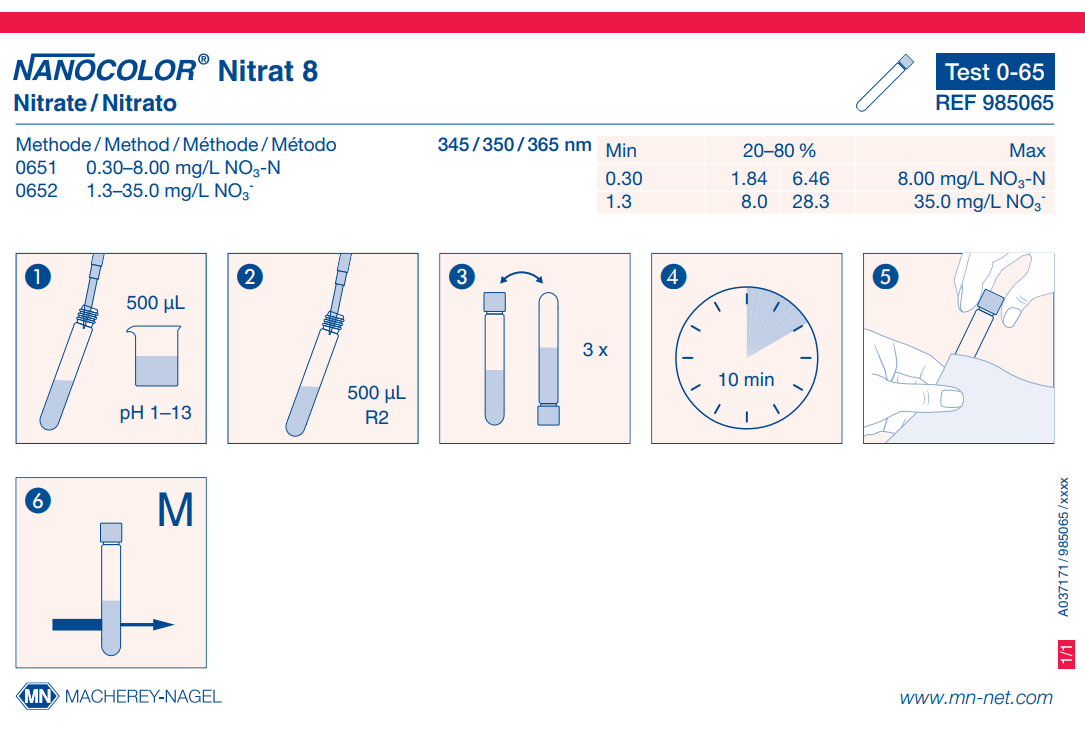 NANOCOLOR® Nitrat 8
Nitrate / Nitrato

Test 0-65
REF 985065

Methode / Method / Méthode / Método
0651 0.30–8.00 mg/L $NO_3$-N
0652 1.3–35.0 mg/L $NO_3^-$

345 / 350 / 365 nm

| Min | 20–80 % | | Max |
|---|---|---|---|
| 0.30 | 1.84 | 6.46 | 8.00 mg/L $NO_3$-N |
| 1.3 | 8.0 | 28.3 | 35.0 mg/L $NO_3^-$ |

1
500 µL
pH 1–13

2
500 µL
R2

3
3 x

4
10 min

5

6
M

A037171 / 985065 / xxxx

1/1

MN MACHEREY-NAGEL

www.mn-net.com