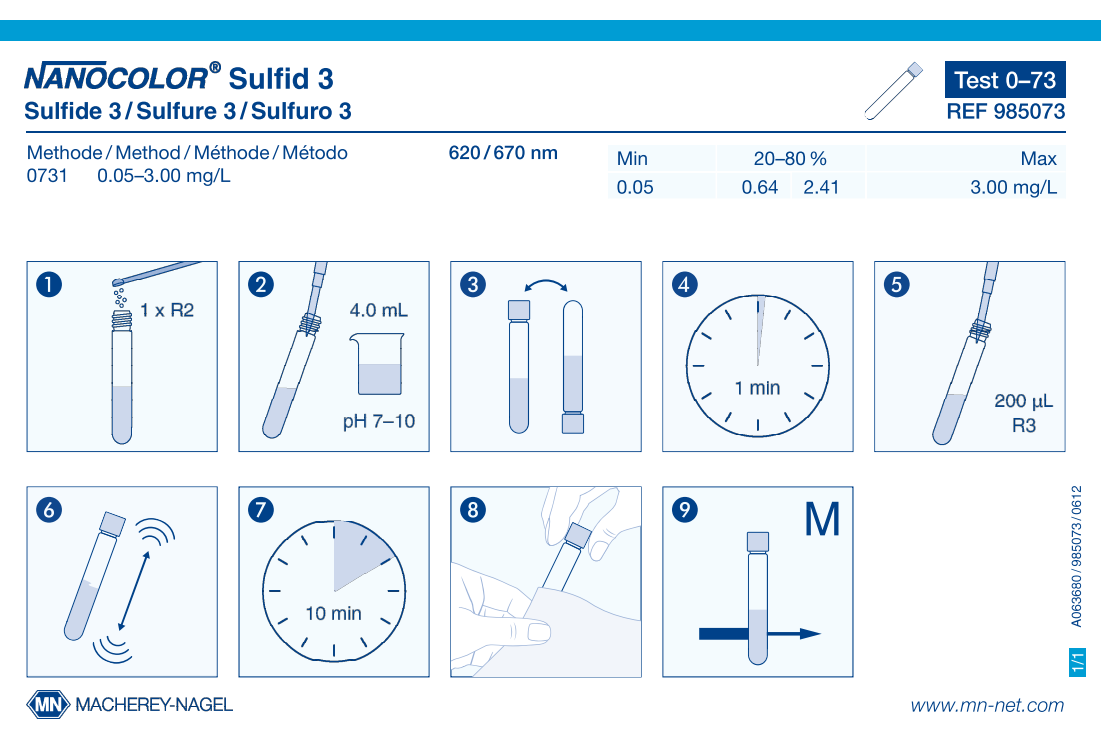 NANOCOLOR® Sulfid 3
Sulfide 3 / Sulfure 3 / Sulfuro 3

Test 0–73
REF 985073

Methode / Method / Méthode / Método
0731 0.05–3.00 mg/L

620 / 670 nm

| Min | 20–80 % | | Max |
|---|---|---|---|
| 0.05 | 0.64 | 2.41 | 3.00 mg/L |

1
1 x R2

2
4.0 mL
pH 7–10

3

4
1 min

5
200 µL
R3

6

7
10 min

8

9
M

A063680 / 985073 / 0612

1/1

MN MACHEREY-NAGEL

www.mn-net.com