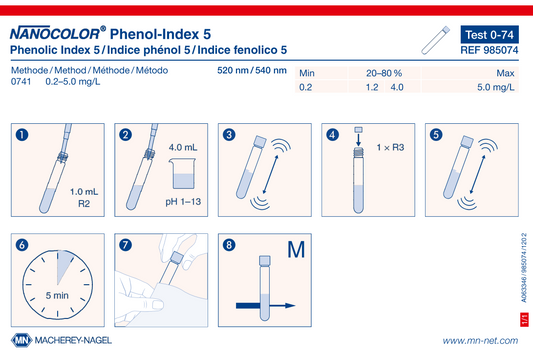 NANOCOLOR® Phenol-Index 5
Phenolic Index 5 / Indice phénol 5 / Indice fenolico 5

Test 0-74
REF 985074

Methode / Method / Méthode / Método
0741 0.2–5.0 mg/L

520 nm / 540 nm

| Min | 20–80 % | | Max |
|---|---|---|---|
| 0.2 | 1.2 | 4.0 | 5.0 mg/L |

1
1.0 mL
R2

2
4.0 mL
pH 1–13

3

4
1 × R3

5

6
5 min

7

8
M

A063346 / 985074 / 1202

1/1

MN MACHEREY-NAGEL

www.mn-net.com