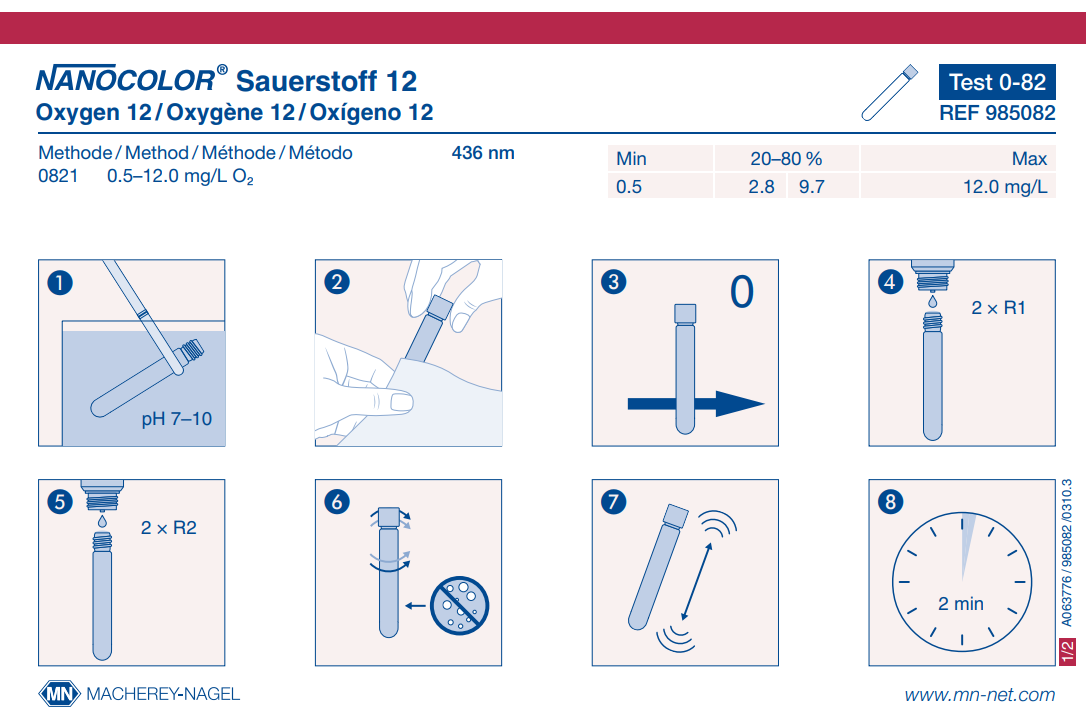 NANOCOLOR® Sauerstoff 12
Oxygen 12 / Oxygène 12 / Oxígeno 12

Test 0-82
REF 985082

Methode / Method / Méthode / Método 436 nm
0821 0.5–12.0 mg/L $O_2$

| Min | 20–80 % | | Max |
|---|---|---|---|
| 0.5 | 2.8 | 9.7 | 12.0 mg/L |

1
pH 7–10

2

3
0

4
2 × R1

5
2 × R2

6

7

8
2 min

A063776 / 985082 / 0310.3

1/2

MN MACHEREY-NAGEL

www.mn-net.com