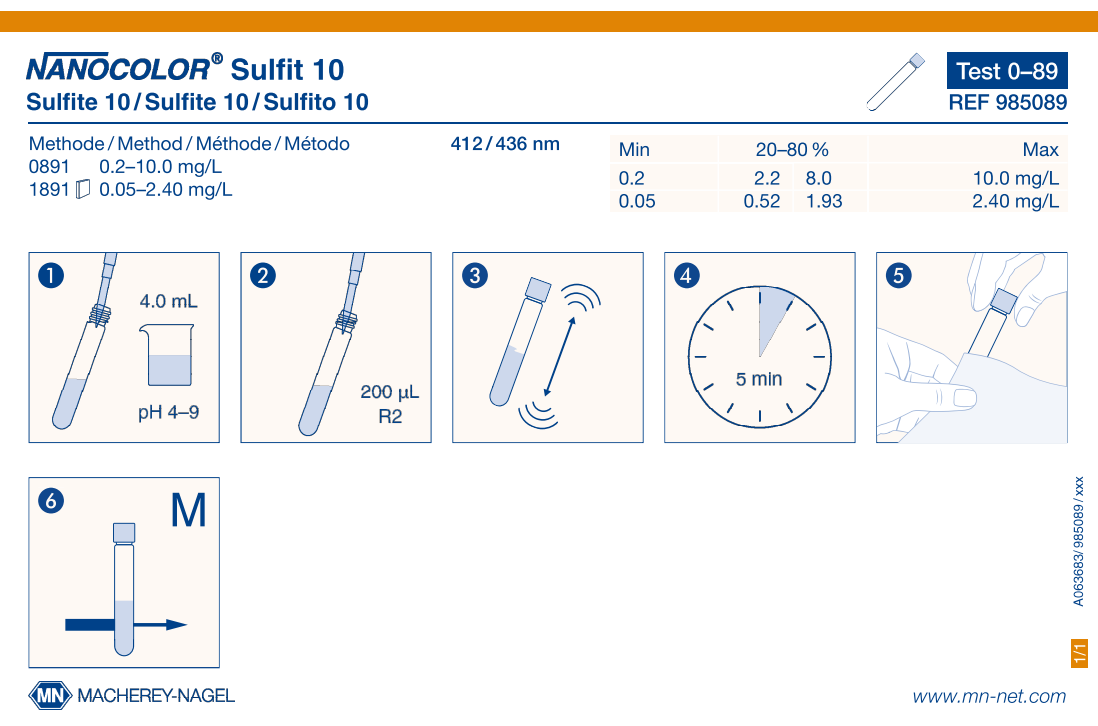 NANOCOLOR® Sulfit 10
Sulfite 10 / Sulfite 10 / Sulfito 10

Test 0–89
REF 985089

Methode / Method / Méthode / Método
0891 0.2–10.0 mg/L
1891 0.05–2.40 mg/L

412 / 436 nm

| Min | 20–80 % | | Max |
|---|---|---|---|
| 0.2 | 2.2 | 8.0 | 10.0 mg/L |
| 0.05 | 0.52 | 1.93 | 2.40 mg/L |

1
4.0 mL
pH 4–9

2
200 µL
R2

3

4
5 min

5

6
M

A063683/985089/xxx

1/1

MN MACHEREY-NAGEL

www.mn-net.com