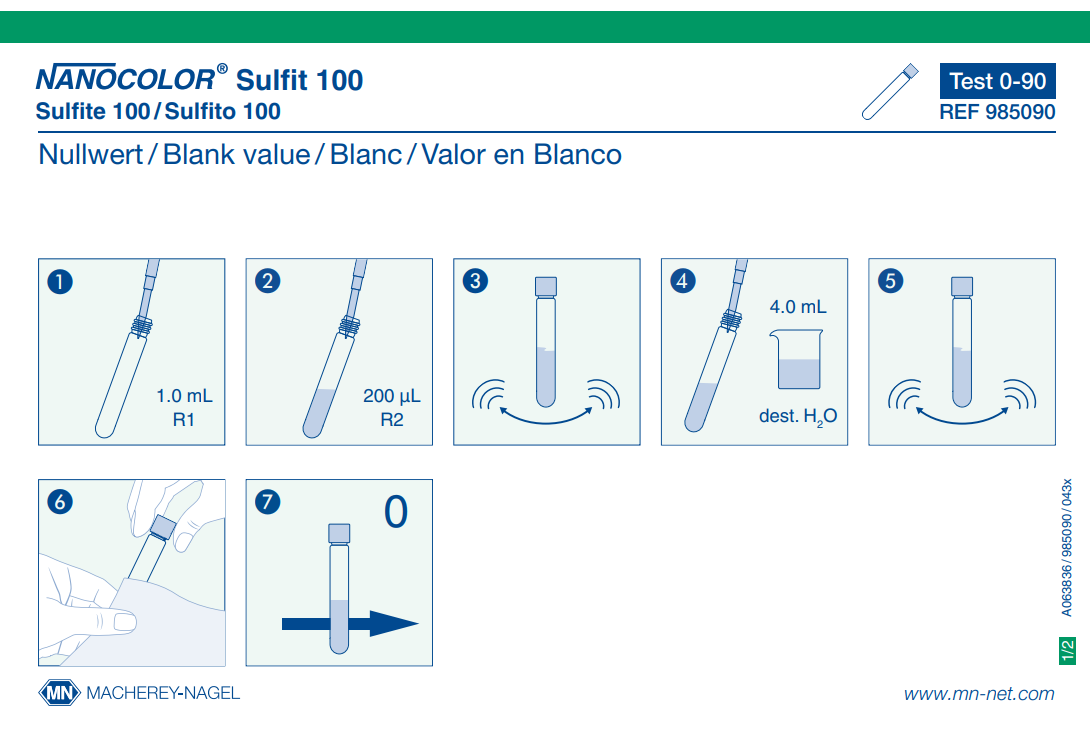 NANOCOLOR® Sulfit 100
Sulfite 100 / Sulfito 100

Test 0-90
REF 985090

Nullwert / Blank value / Blanc / Valor en Blanco

1
1.0 mL
R1

2
200 µL
R2

3

4
4.0 mL
dest. $H_2O$

5

6

7
0

A063836 / 985090 / 043x

1/2

MN MACHEREY-NAGEL

www.mn-net.com