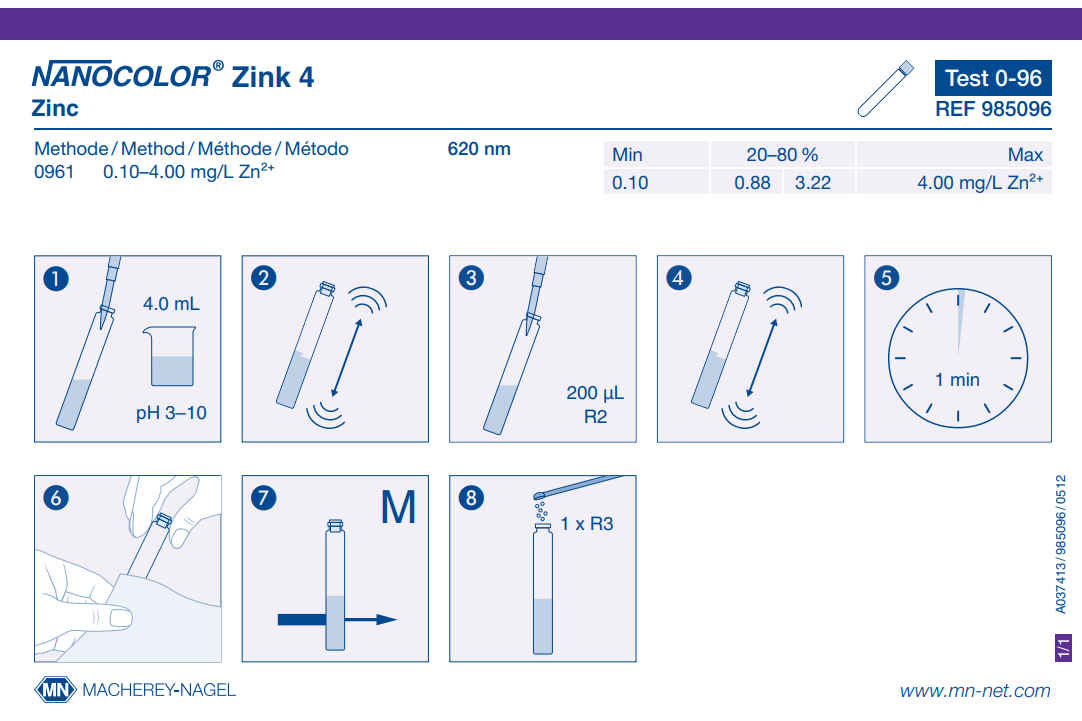 NANOCOLOR® Zink 4
Zinc

Test 0-96
REF 985096

Methode / Method / Méthode / Método
0961 0.10–4.00 mg/L $Zn^{2+}$

620 nm

| Min | 20–80 % | | Max |
|---|---|---|---|
| 0.10 | 0.88 | 3.22 | 4.00 mg/L $Zn^{2+}$ |

1
4.0 mL
pH 3–10

2

3
200 µL
R2

4

5
1 min

6

7
M

8
1 x R3

A037413 / 985096 / 0512

1/1

MN MACHEREY-NAGEL

www.mn-net.com