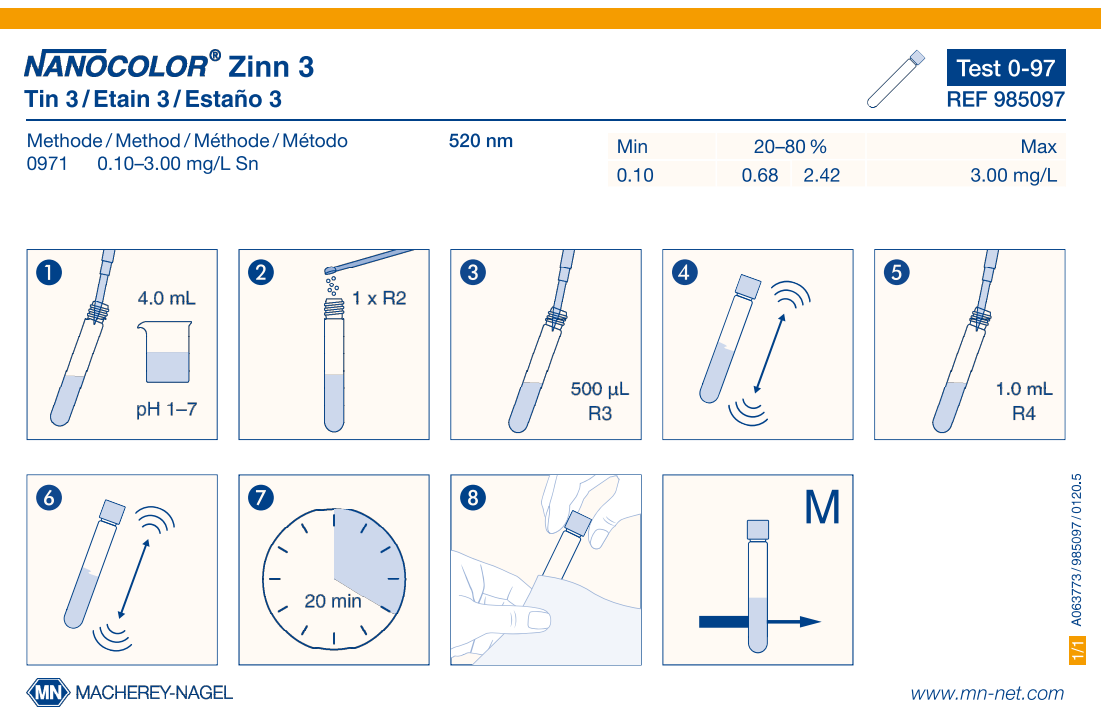 NANOCOLOR® Zinn 3
Tin 3 / Etain 3 / Estaño 3

Test 0-97
REF 985097

Methode / Method / Méthode / Método
0971 0.10–3.00 mg/L Sn

520 nm

| Min | 20–80 % | | Max |
|---|---|---|---|
| 0.10 | 0.68 | 2.42 | 3.00 mg/L |

1
4.0 mL
pH 1–7

2
1 x R2

3
500 µL
R3

4

5
1.0 mL
R4

6

7
20 min

8

M

A063773 / 985097 / 0120.5

1/1

MN MACHEREY-NAGEL

www.mn-net.com