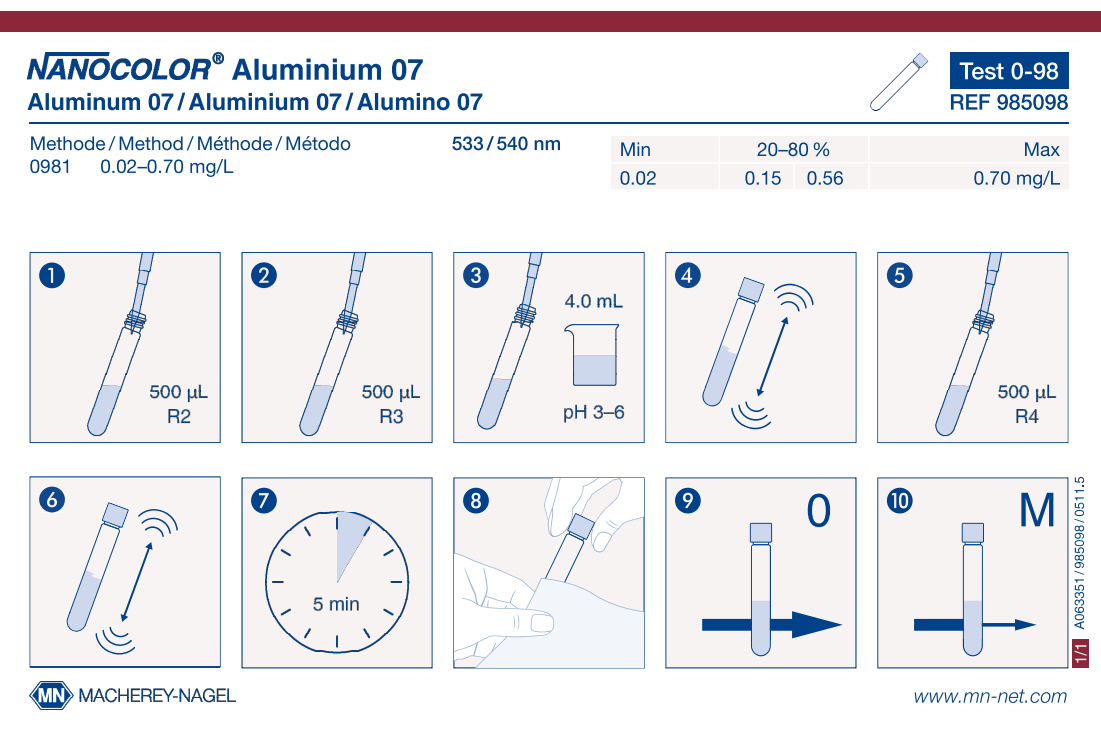 NANOCOLOR® Aluminium 07
Aluminum 07 / Aluminium 07 / Alumino 07

Test 0-98
REF 985098

Methode / Method / Méthode / Método
0981 0.02–0.70 mg/L

533 / 540 nm

| Min | 20–80 % | | Max |
|---|---|---|---|
| 0.02 | 0.15 | 0.56 | 0.70 mg/L |

1
500 µL
R2

2
500 µL
R3

3
4.0 mL
pH 3–6

4

5
500 µL
R4

6

7
5 min

8

9
0

10
M

A063351 / 985098 / 0511.5

1/1

MN MACHEREY-NAGEL

www.mn-net.com