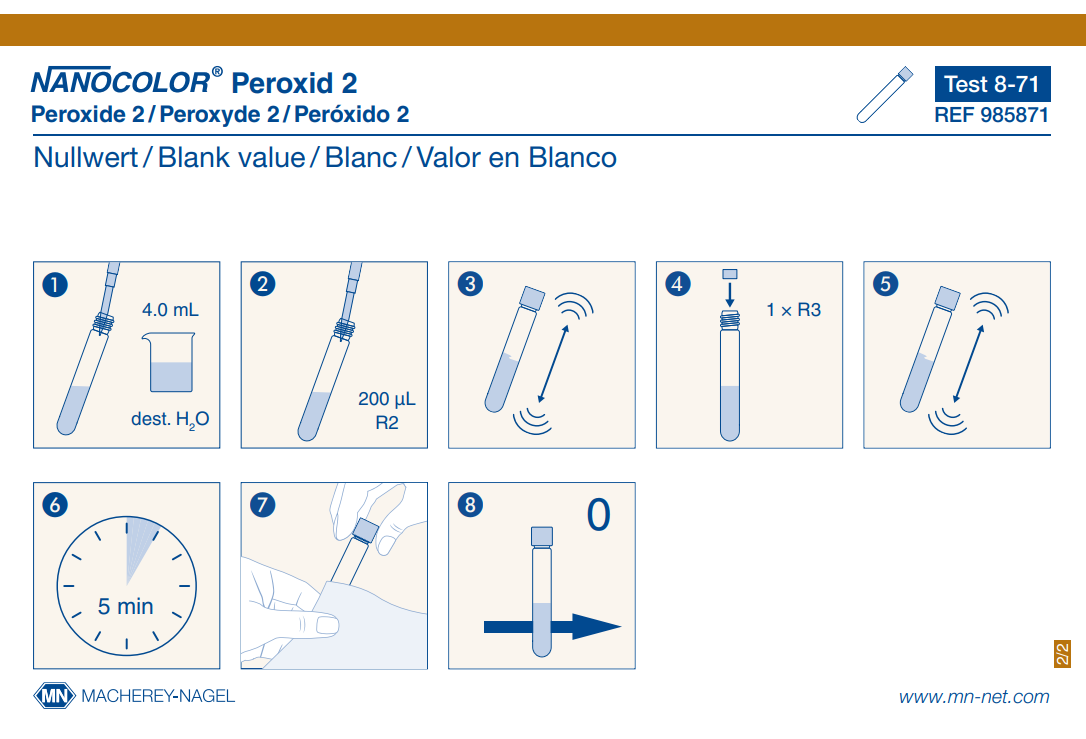 NANOCOLOR® Peroxid 2
Peroxide 2 / Peroxyde 2 / Peróxido 2

Test 8-71
REF 985871

Nullwert / Blank value / Blanc / Valor en Blanco

1
4.0 mL
dest. $H_2O$

2
200 µL
R2

3

4
1 × R3

5

6
5 min

7

8
0

2/2

MN MACHEREY-NAGEL

www.mn-net.com