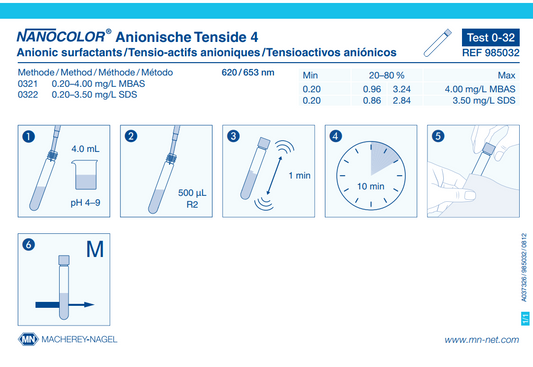 NANOCOLOR® Anionische Tenside 4

Anionic surfactants / Tensio-actifs anioniques / Tensioactivos aniónicos

Test 0-32
REF 985032

Methode / Method / Méthode / Método 620 / 653 nm
0321 0.20–4.00 mg/L MBAS
0322 0.20–3.50 mg/L SDS

| Min | 20–80 % | | Max |
|---|---|---|---|
| 0.20 | 0.96 | 3.24 | 4.00 mg/L MBAS |
| 0.20 | 0.86 | 2.84 | 3.50 mg/L SDS |

1
4.0 mL
pH 4–9

2
500 µL
R2

3
1 min

4
10 min

5

6
M

A037326 / 985032 / 0812

1/1

MN MACHEREY-NAGEL

www.mn-net.com