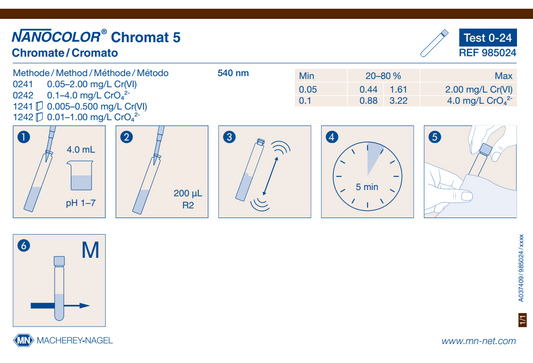 NANOCOLOR® Chromat 5
Chromate / Cromato

Test 0-24
REF 985024

Methode / Method / Méthode / Método
540 nm
0241 0.05–2.00 mg/L Cr(VI)
0242 0.1–4.0 mg/L $CrO_4^{2-}$
1241 0.005–0.500 mg/L Cr(VI)
1242 0.01–1.00 mg/L $CrO_4^{2-}$

| Min | 20–80 % | | Max |
|---|---|---|---|
| 0.05 | 0.44 | 1.61 | 2.00 mg/L Cr(VI) |
| 0.1 | 0.88 | 3.22 | 4.0 mg/L $CrO_4^{2-}$ |

1
4.0 mL
pH 1–7

2
200 µL
R2

3

4
5 min

5

6
M

A037409 / 985024 / xxxx
1/1

MN MACHEREY-NAGEL
www.mn-net.com