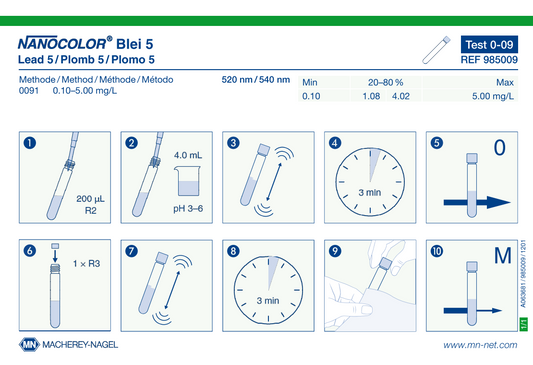 NANOCOLOR® Blei 5
Lead 5 / Plomb 5 / Plomo 5

Test 0-09
REF 985009

Methode / Method / Méthode / Método
0091 0.10–5.00 mg/L

520 nm / 540 nm

| Min | 20–80 % | | Max |
|---|---|---|---|
| 0.10 | 1.08 | 4.02 | 5.00 mg/L |

1
200 µL
R2

2
4.0 mL
pH 3–6

3

4
3 min

5
0

6
1 × R3

7

8
3 min

9

10
M

A063681 / 985009 / 1201

1/1

MN MACHEREY-NAGEL

www.mn-net.com